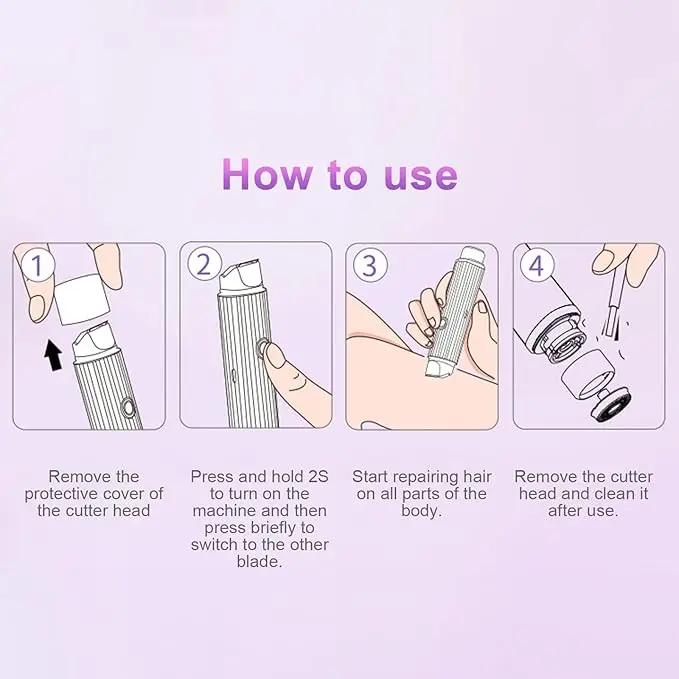 How to use

1

2

3

4

Remove the protective cover of the cutter head

Press and hold 2S to turn on the machine and then press briefly to switch to the other blade.

Start repairing hair on all parts of the body.

Remove the cutter head and clean it after use.